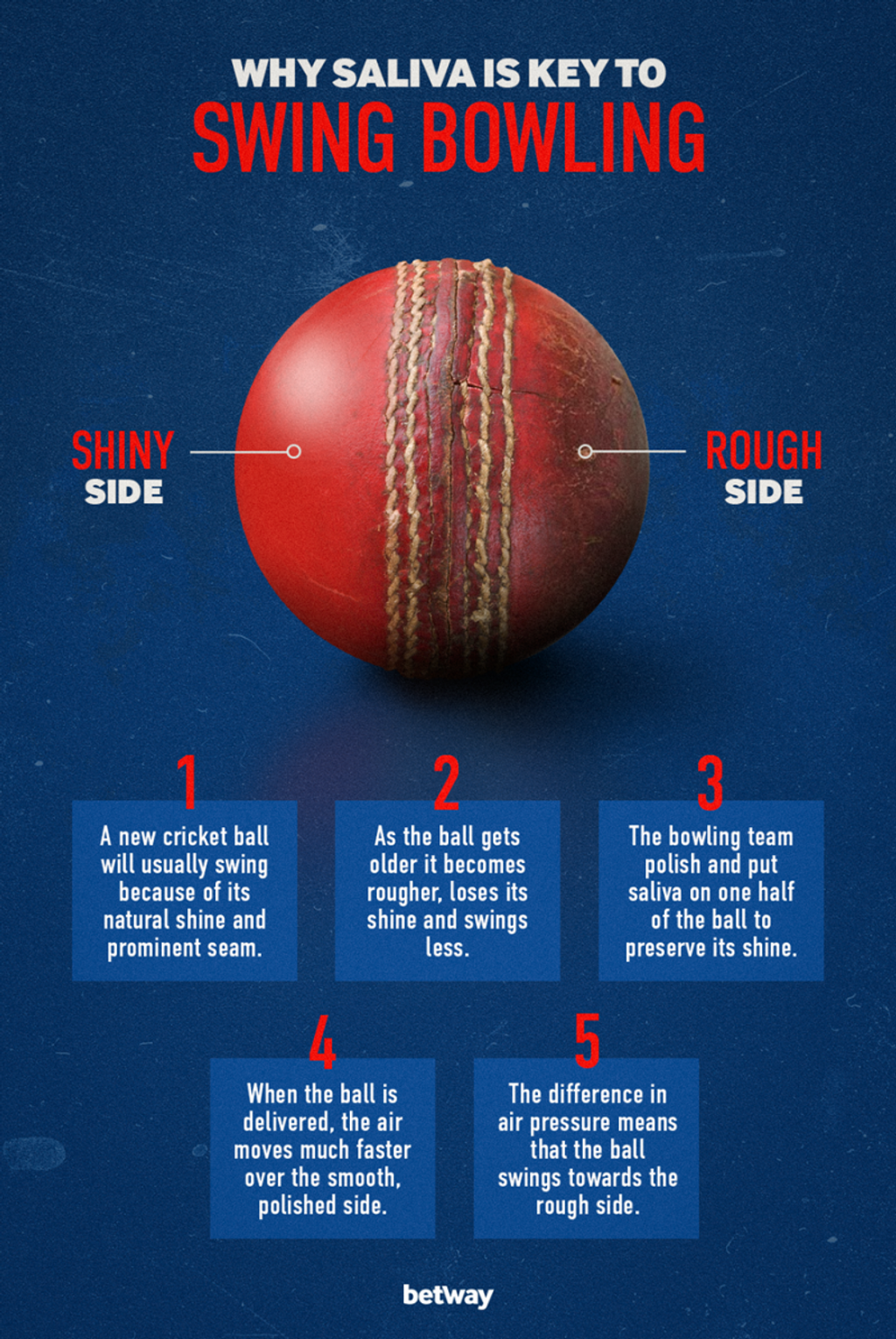 WHY SALIVA IS KEY TO
SWING BOWLING

SHINY SIDE

ROUGH SIDE

1
A new cricket ball will usually swing because of its natural shine and prominent seam.

2
As the ball gets older it becomes rougher, loses its shine and swings less.

3
The bowling team polish and put saliva on one half of the ball to preserve its shine.

4
When the ball is delivered, the air moves much faster over the smooth, polished side.

5
The difference in air pressure means that the ball swings towards the rough side.

betway